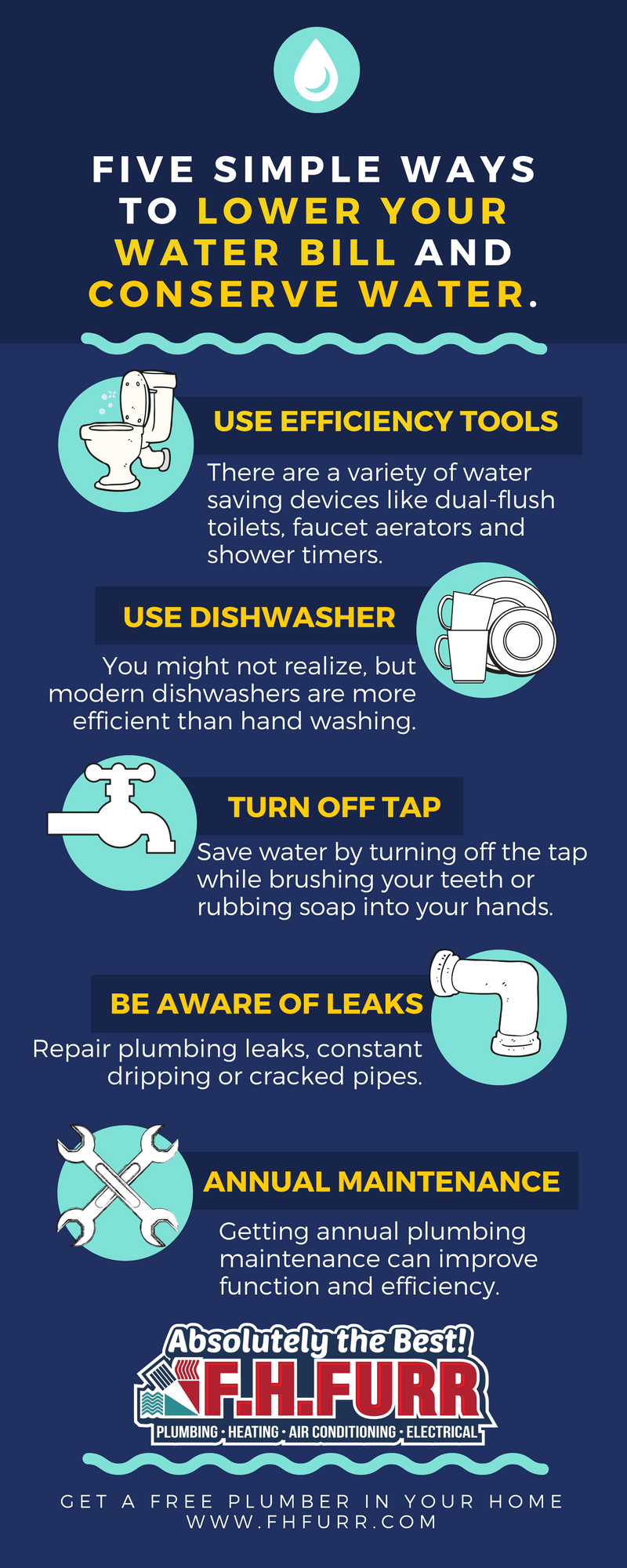 FIVE SIMPLE WAYS TO LOWER YOUR WATER BILL AND CONSERVE WATER.

USE EFFICIENCY TOOLS

There are a variety of water saving devices like dual-flush toilets, faucet aerators and shower timers.

USE DISHWASHER

You might not realize, but modern dishwashers are more efficient than hand washing.

TURN OFF TAP

Save water by turning off the tap while brushing your teeth or rubbing soap into your hands.

BE AWARE OF LEAKS

Repair plumbing leaks, constant dripping or cracked pipes.

ANNUAL MAINTENANCE

Getting annual plumbing maintenance can improve function and efficiency.

Absolutely the Best!
F.H.FURR
PLUMBING • HEATING • AIR CONDITIONING • ELECTRICAL

GET A FREE PLUMBER IN YOUR HOME
WWW.FHFURR.COM